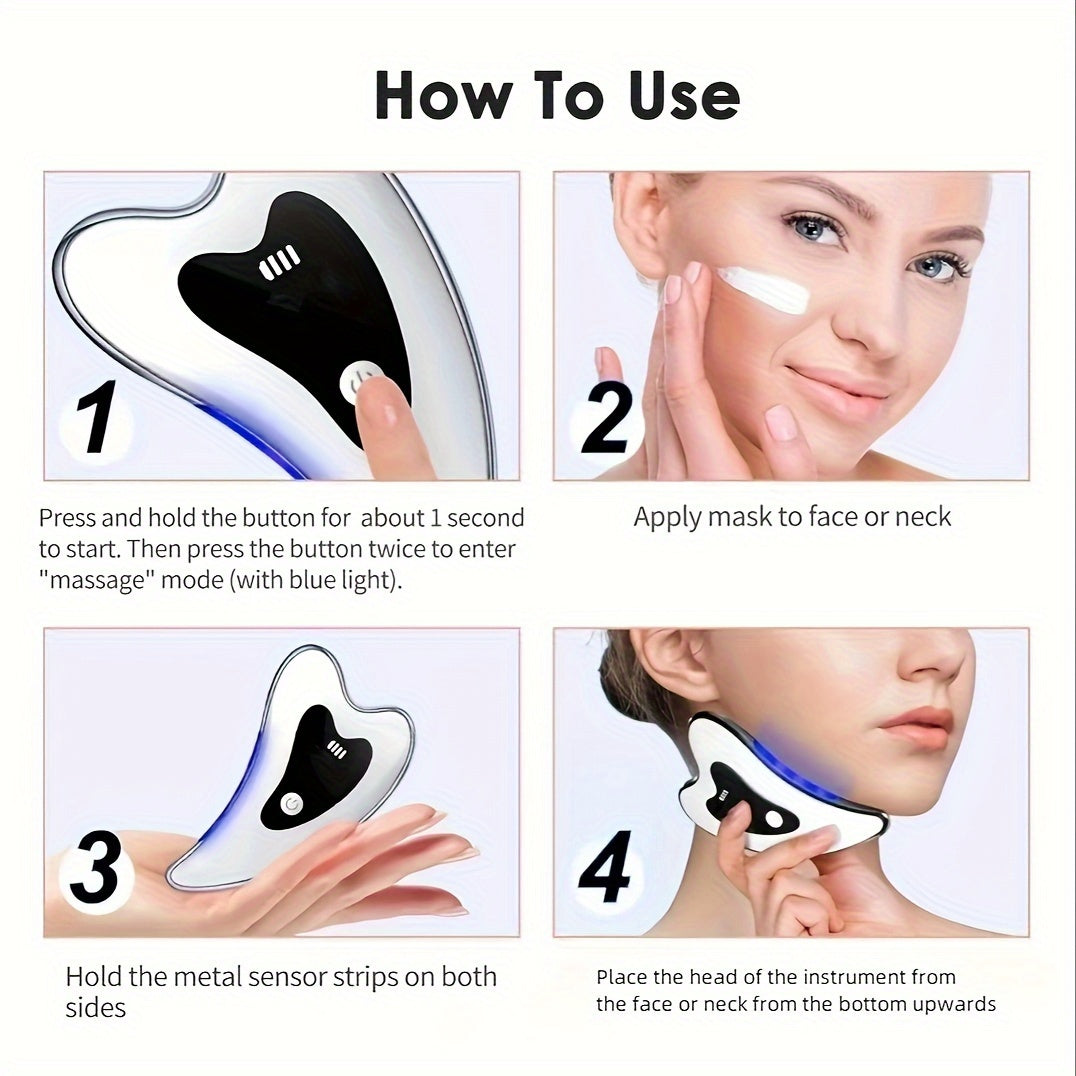 How To Use

1

Press and hold the button for about 1 second to start. Then press the button twice to enter "massage" mode (with blue light).

2

Apply mask to face or neck

3

Hold the metal sensor strips on both sides

4

Place the head of the instrument from the face or neck from the bottom upwards